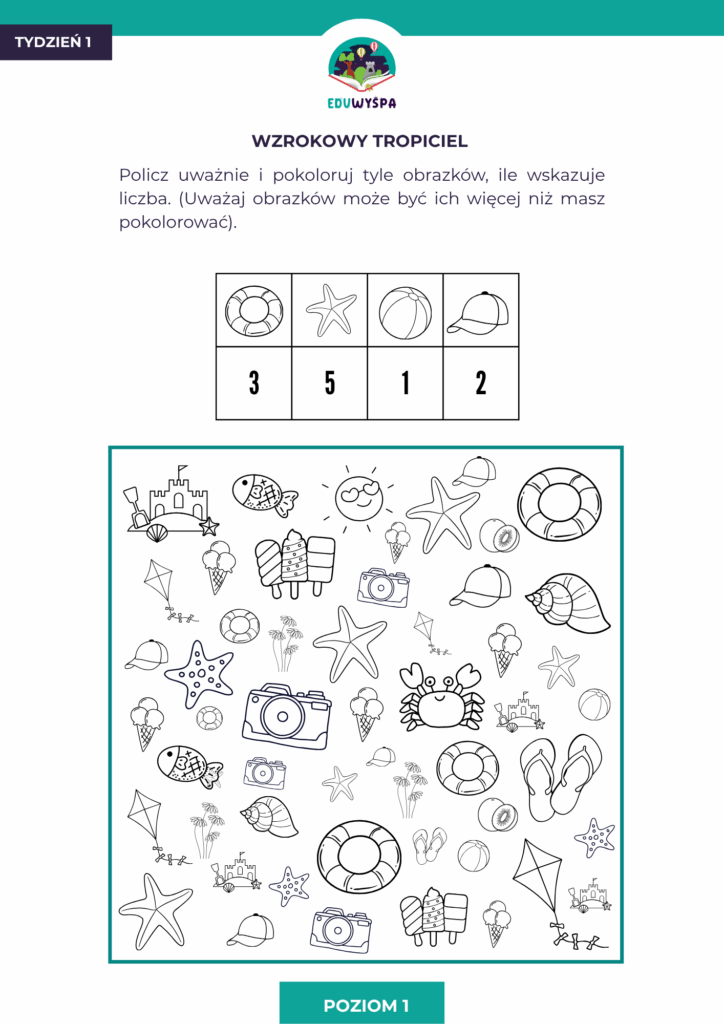 TYDZIEŃ 1

EDUWYSPA

WZROKOWY TROPICIEL

Policz uważnie i pokoloruj tyle obrazków, ile wskazuje liczba. (Uważaj obrazków może być ich więcej niż masz pokolorować).

| | | | |
|---|---|---|---|
| 3 | 5 | 1 | 2 |

POZIOM 1